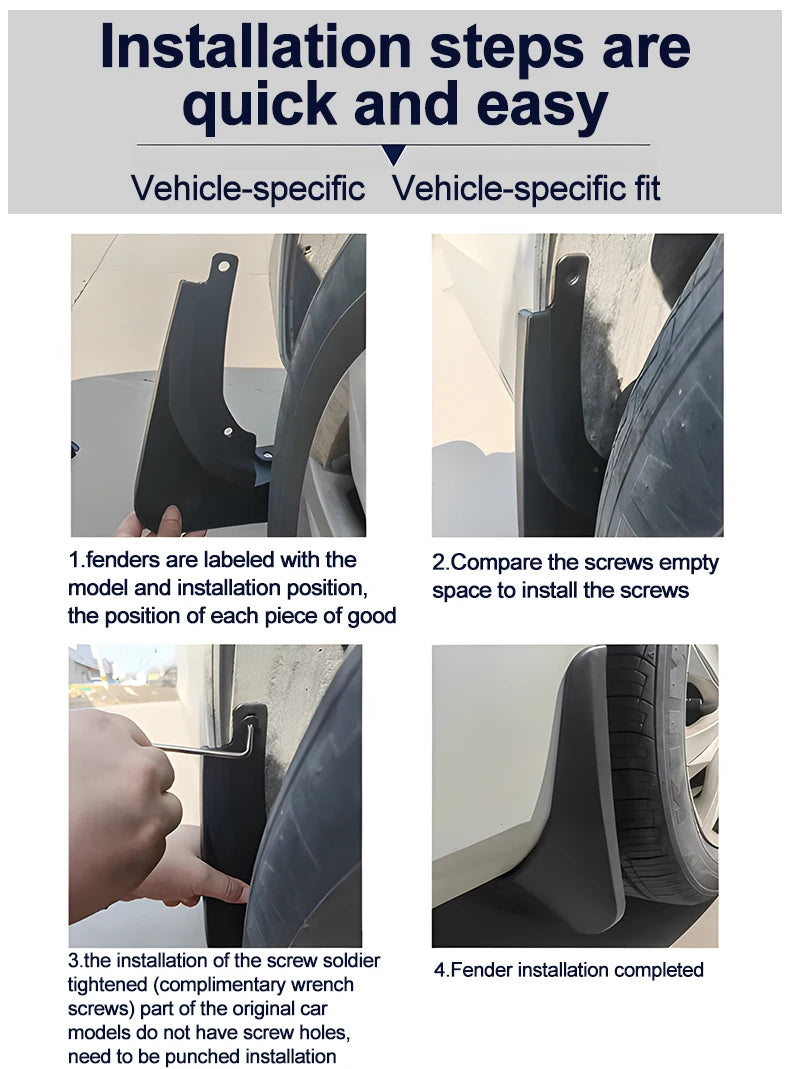 Installation steps are quick and easy

Vehicle-specific Vehicle-specific fit

1.fenders are labeled with the model and installation position, the position of each piece of good

2.Compare the screws empty space to install the screws

3.the installation of the screw soldier tightened (complimentary wrench screws) part of the original car models do not have screw holes, need to be punched installation

4.Fender installation completed