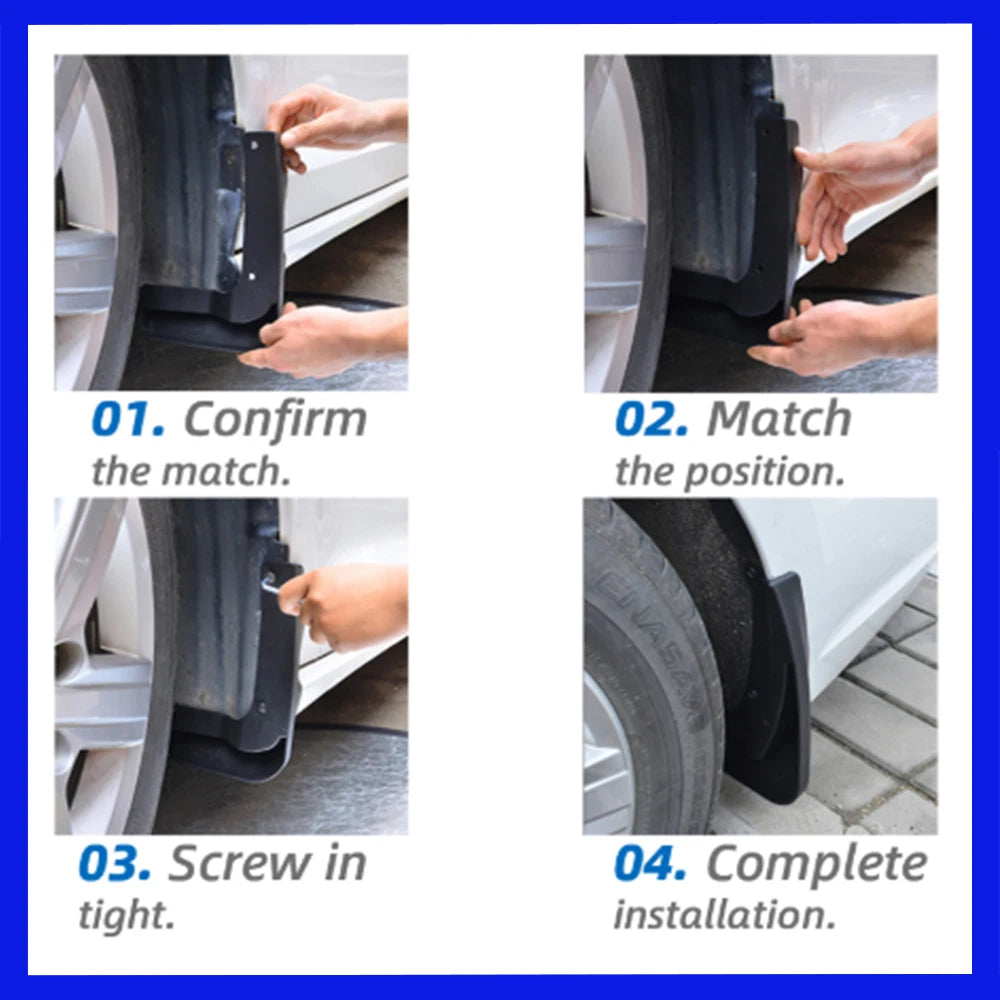 01. Confirm the match.

02. Match the position.

03. Screw in tight.

04. Complete installation.