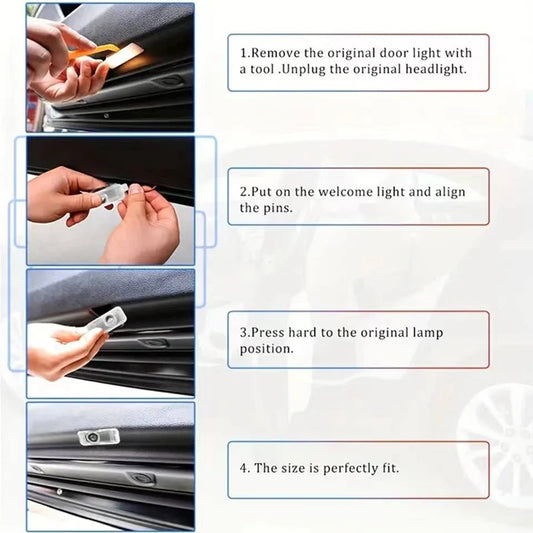 1.Remove the original door light with a tool .Unplug the original headlight.

2.Put on the welcome light and align the pins.

3.Press hard to the original lamp position.

4. The size is perfectly fit.