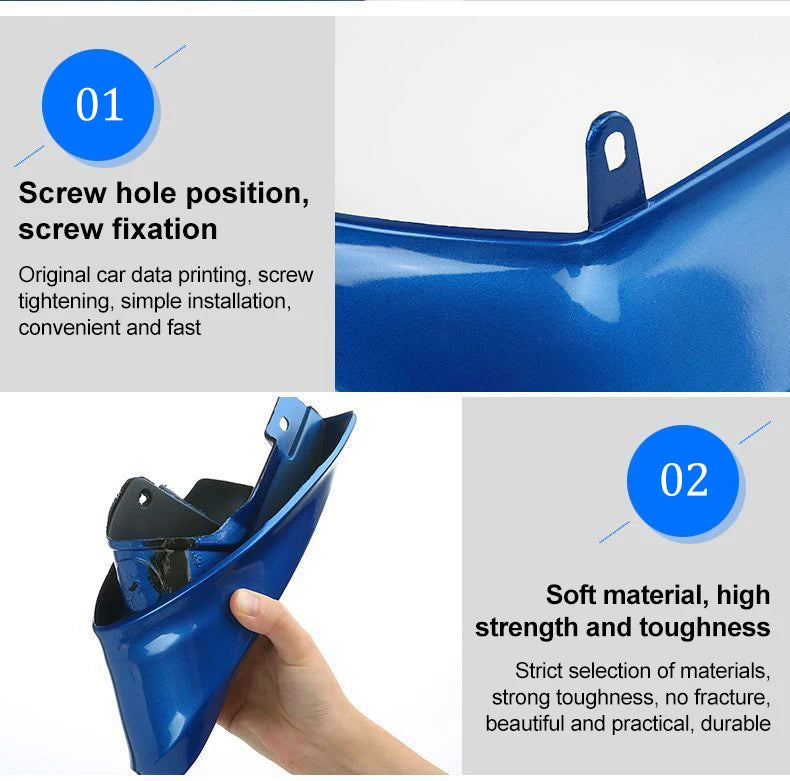 01

Screw hole position, screw fixation

Original car data printing, screw tightening, simple installation, convenient and fast

02

Soft material, high strength and toughness

Strict selection of materials, strong toughness, no fracture, beautiful and practical, durable