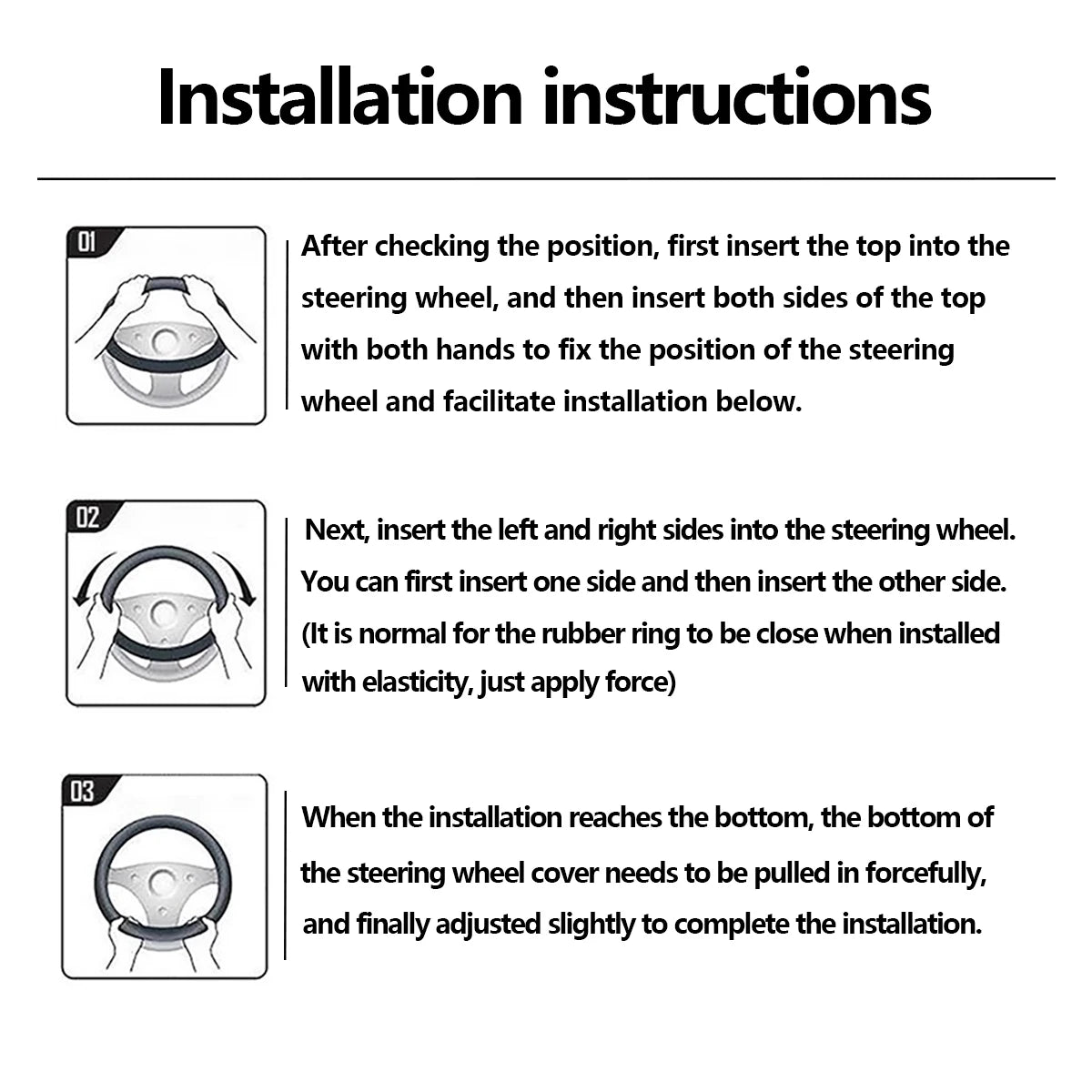 Installation instructions

01

After checking the position, first insert the top into the steering wheel, and then insert both sides of the top with both hands to fix the position of the steering wheel and facilitate installation below.

02

Next, insert the left and right sides into the steering wheel. You can first insert one side and then insert the other side. (It is normal for the rubber ring to be close when installed with elasticity, just apply force)

03

When the installation reaches the bottom, the bottom of the steering wheel cover needs to be pulled in forcefully, and finally adjusted slightly to complete the installation.