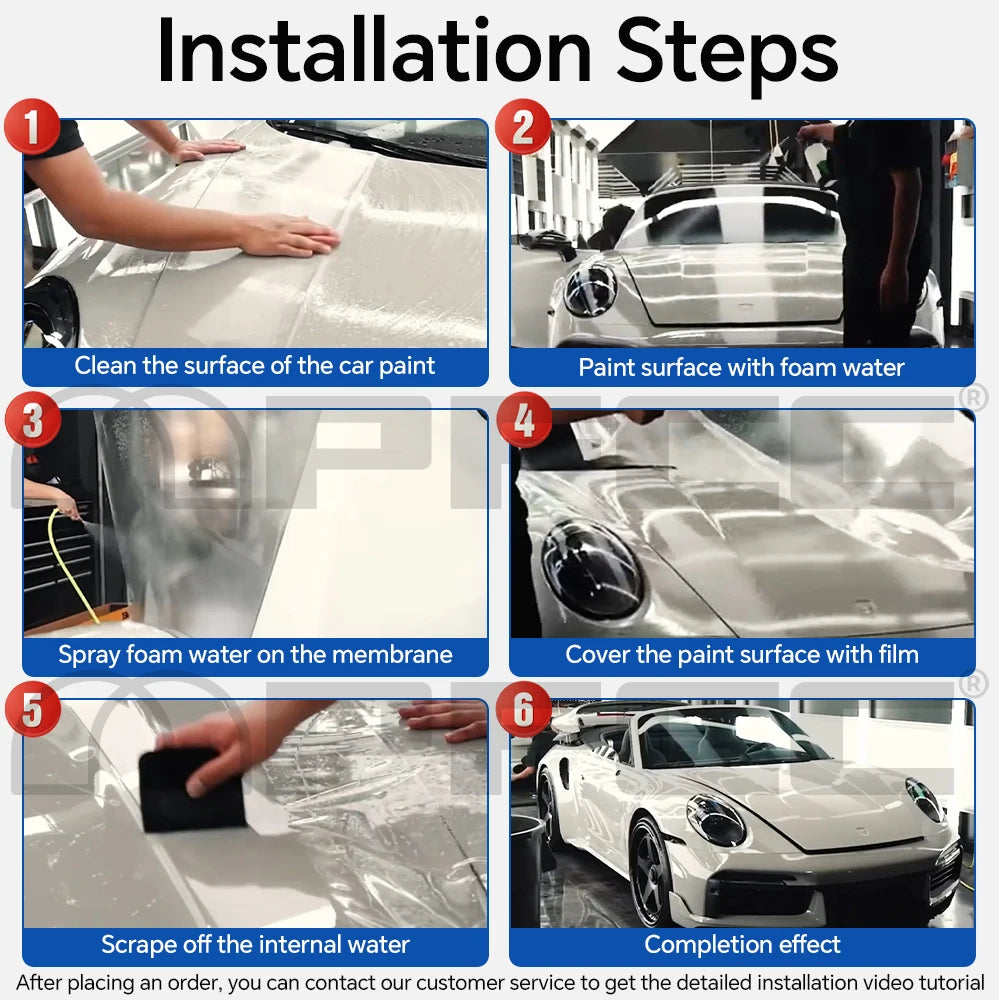 Installation Steps

1
Clean the surface of the car paint

2
Paint surface with foam water

3
Spray foam water on the membrane

4
Cover the paint surface with film

5
Scrape off the internal water

6
Completion effect

After placing an order, you can contact our customer service to get the detailed installation video tutorial