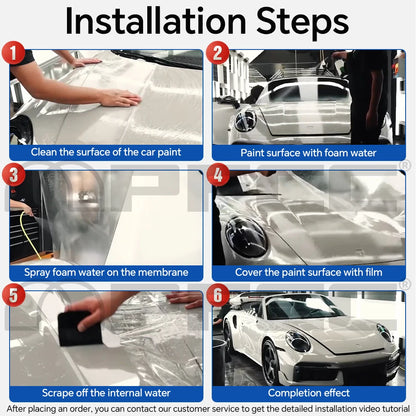 Installation Steps

1
Clean the surface of the car paint

2
Paint surface with foam water

3
Spray foam water on the membrane

4
Cover the paint surface with film

5
Scrape off the internal water

6
Completion effect

After placing an order, you can contact our customer service to get the detailed installation video tutorial