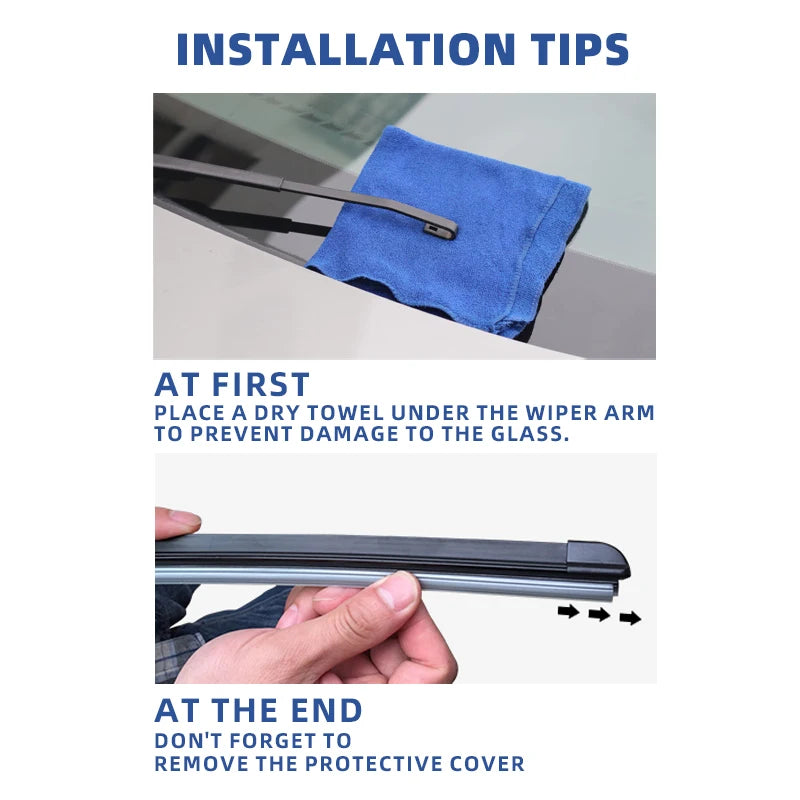 INSTALLATION TIPS

AT FIRST
PLACE A DRY TOWEL UNDER THE WIPER ARM TO PREVENT DAMAGE TO THE GLASS.

AT THE END
DON'T FORGET TO REMOVE THE PROTECTIVE COVER