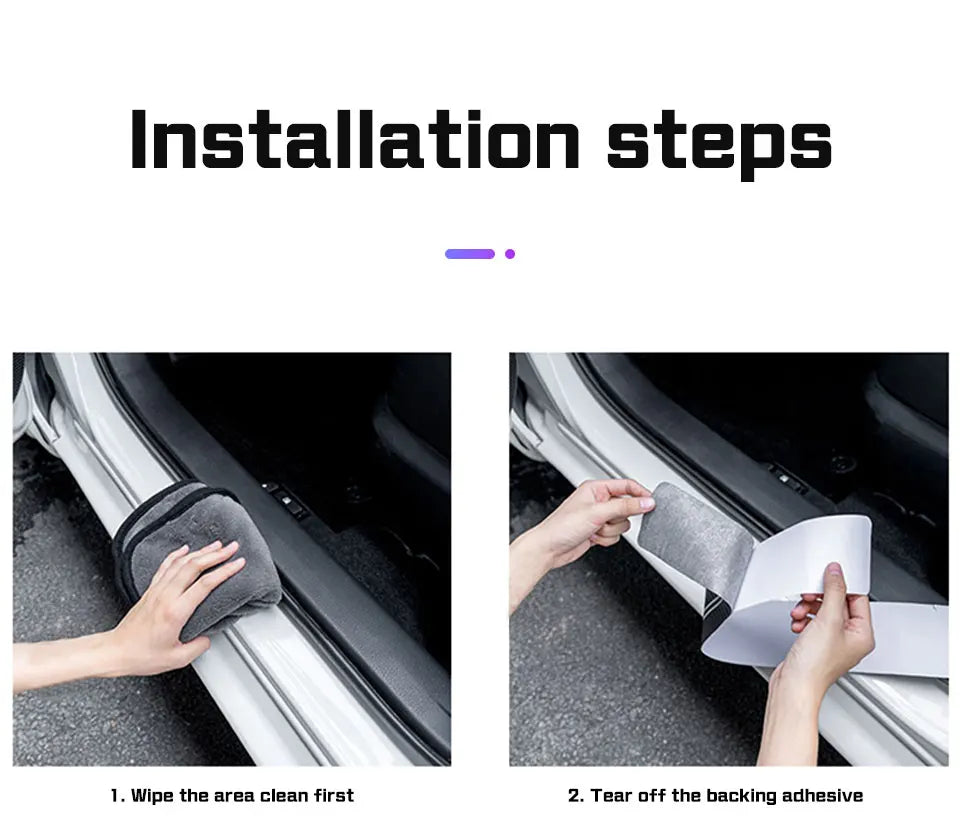 Installation steps

1. Wipe the area clean first

2. Tear off the backing adhesive