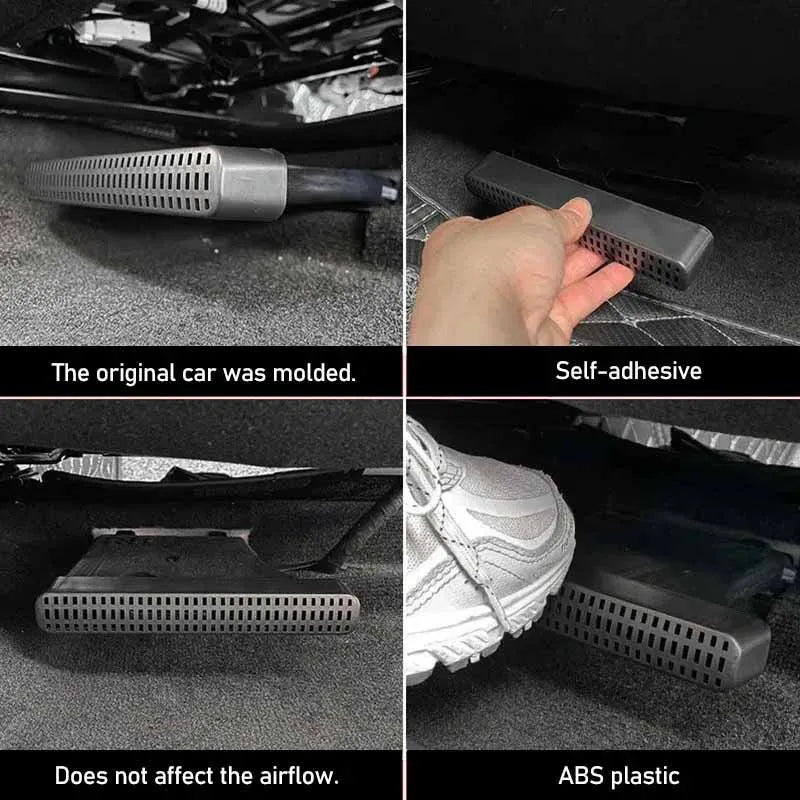 The original car was molded.

Self-adhesive

Does not affect the airflow.

ABS plastic