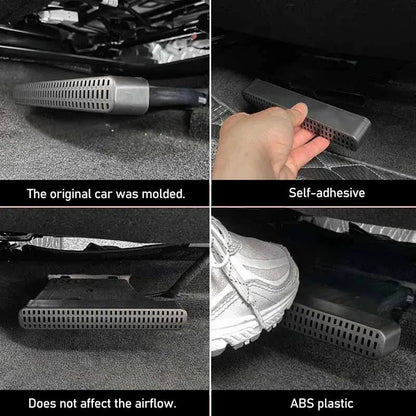 The original car was molded.

Self-adhesive

Does not affect the airflow.

ABS plastic