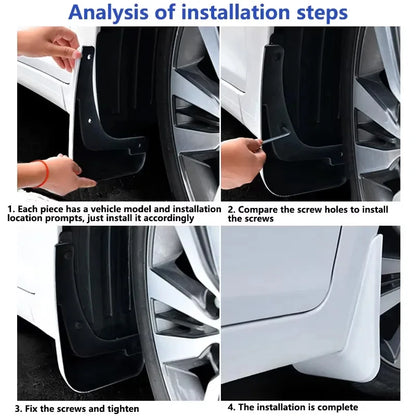 Analysis of installation steps

1. Each piece has a vehicle model and installation location prompts, just install it accordingly

2. Compare the screw holes to install the screws

3. Fix the screws and tighten

4. The installation is complete