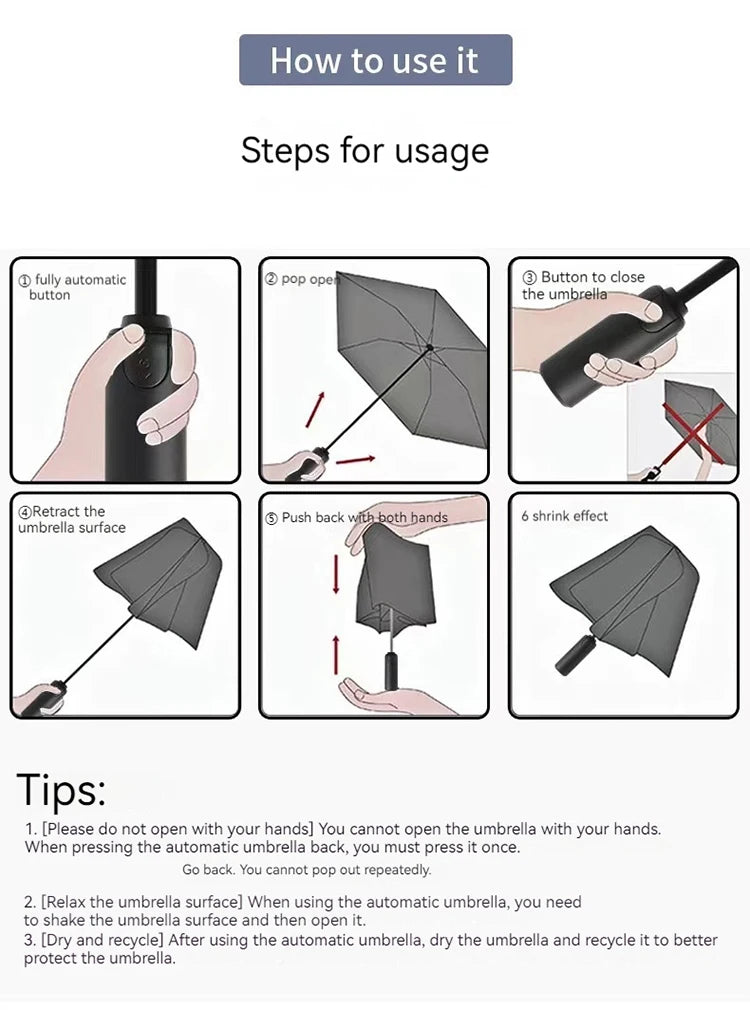 How to use it

Steps for usage

① fully automatic button

② pop open

③ Button to close the umbrella

④Retract the umbrella surface

⑤ Push back with both hands

6 shrink effect

Tips:

1. [Please do not open with your hands] You cannot open the umbrella with your hands. When pressing the automatic umbrella back, you must press it once.

Go back. You cannot pop out repeatedly.

2. [Relax the umbrella surface] When using the automatic umbrella, you need to shake the umbrella surface and then open it.
3. [Dry and recycle] After using the automatic umbrella, dry the umbrella and recycle it to better protect the umbrella.