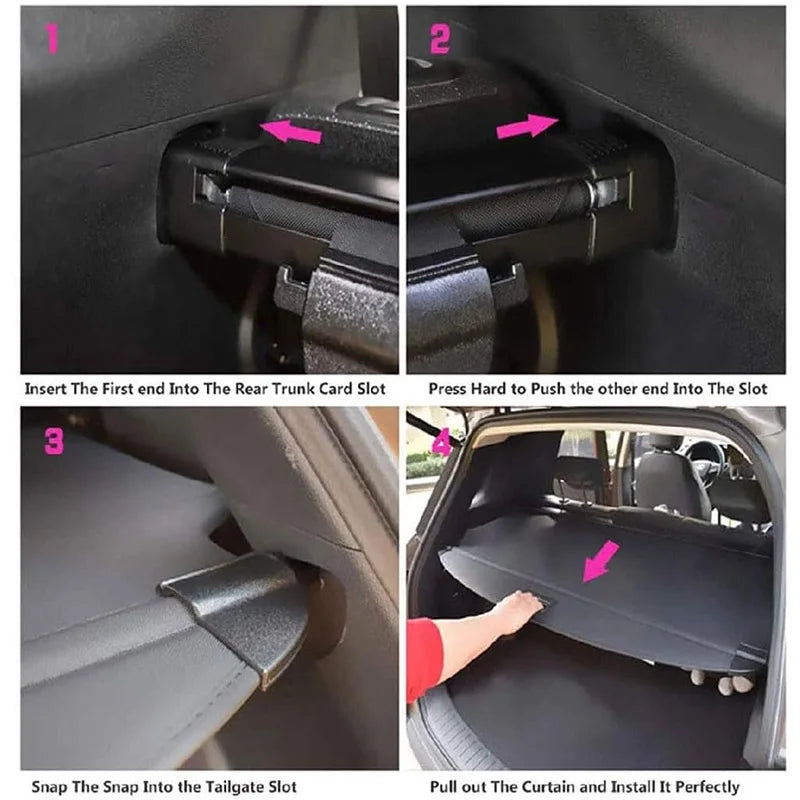 1

Insert The First end Into The Rear Trunk Card Slot

2

Press Hard to Push the other end Into The Slot

3

Snap The Snap Into the Tailgate Slot

4

Pull out The Curtain and Install It Perfectly