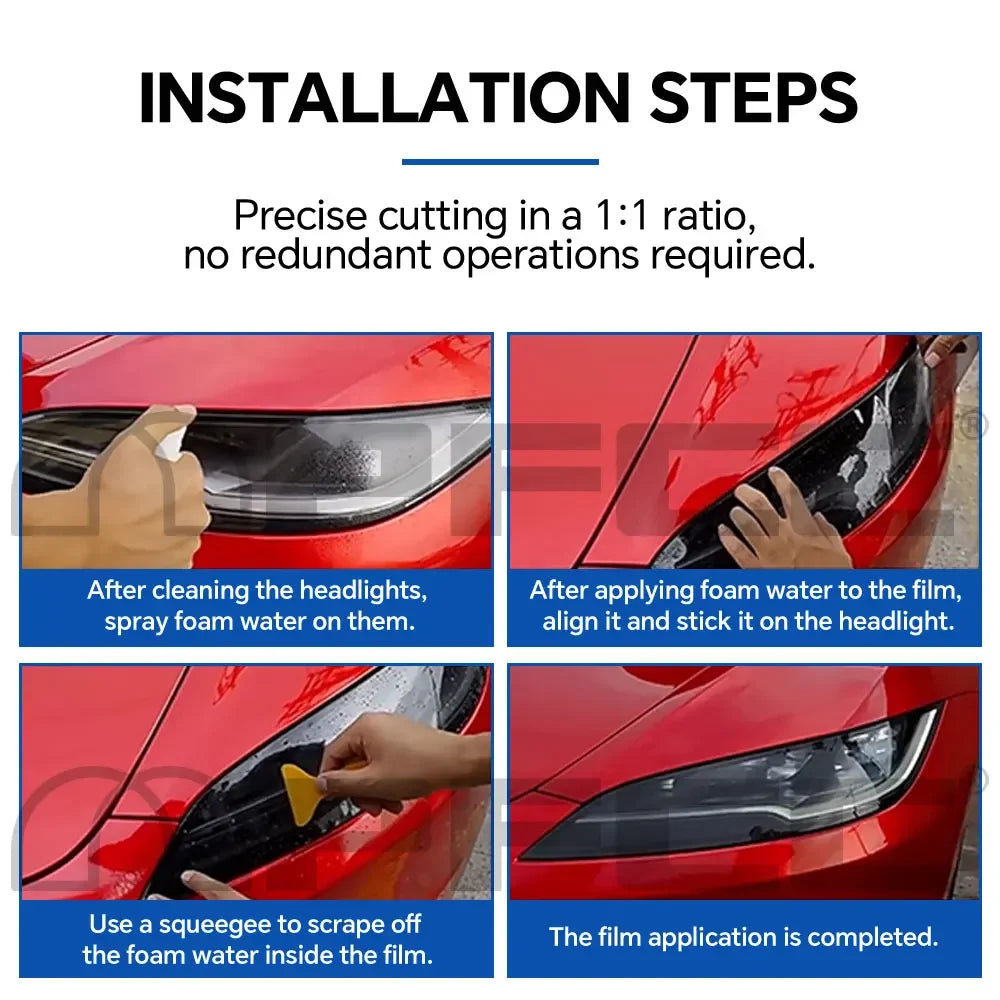 INSTALLATION STEPS

Precise cutting in a 1:1 ratio, no redundant operations required.

After cleaning the headlights, spray foam water on them.

After applying foam water to the film, align it and stick it on the headlight.

Use a squeegee to scrape off the foam water inside the film.

The film application is completed.