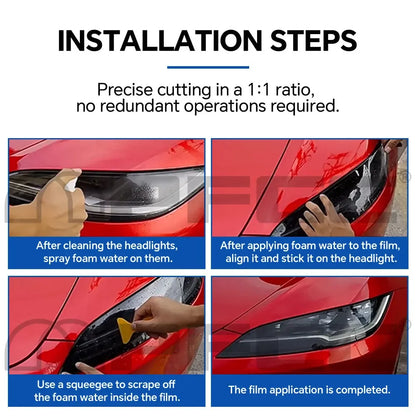 INSTALLATION STEPS

Precise cutting in a 1:1 ratio, no redundant operations required.

After cleaning the headlights, spray foam water on them.

After applying foam water to the film, align it and stick it on the headlight.

Use a squeegee to scrape off the foam water inside the film.

The film application is completed.