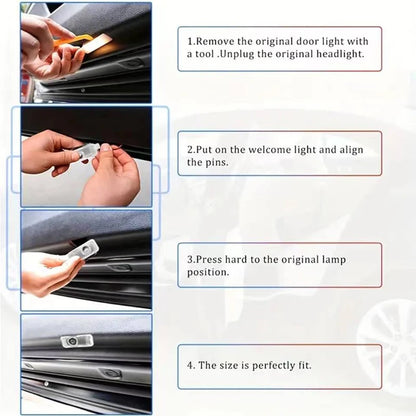 1.Remove the original door light with a tool .Unplug the original headlight.

2.Put on the welcome light and align the pins.

3.Press hard to the original lamp position.

4. The size is perfectly fit.