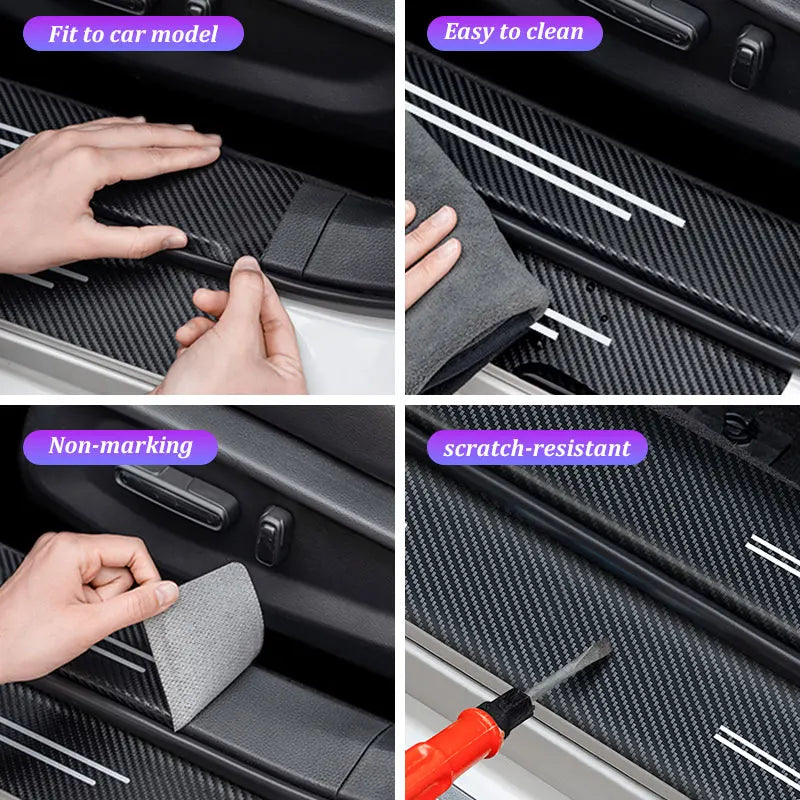 Fit to car model

Easy to clean

Non-marking

scratch-resistant