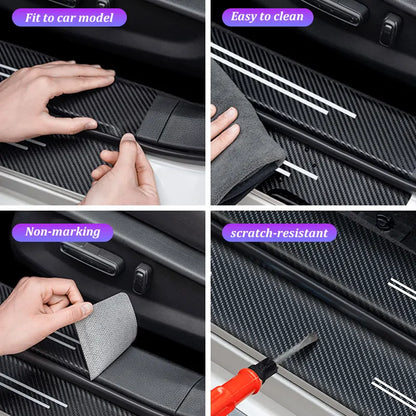 Fit to car model

Easy to clean

Non-marking

scratch-resistant